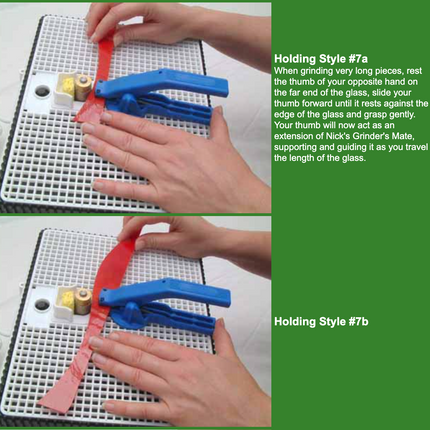 Holding Style #7a
When grinding very long pieces, rest the thumb of your opposite hand on the far end of the glass, slide your thumb forward until it rests against the edge of the glass and grasp gently. Your thumb will now act as an extension of Nick's Grinder's Mate, supporting and guiding it as you travel the length of the glass.

Holding Style #7b