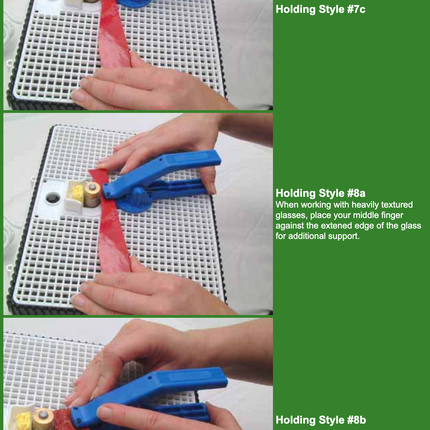 Holding Style #7c

Holding Style #8a
When working with heavily textured glasses, place your middle finger against the extened edge of the glass for additional support.

Holding Style #8b